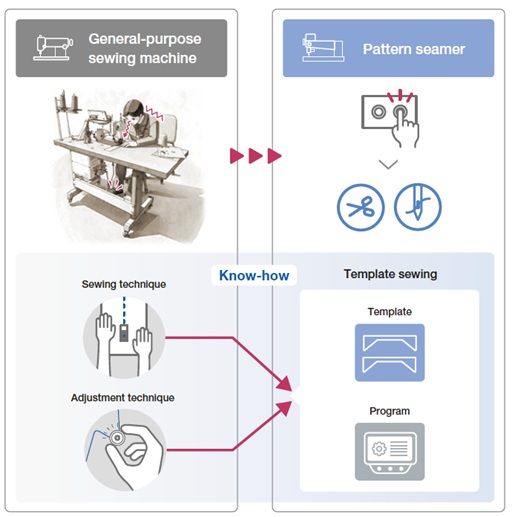 General-purpose sewing machine

Pattern seamer

Know-how

Sewing technique

Adjustment technique

Template sewing

Template

Program